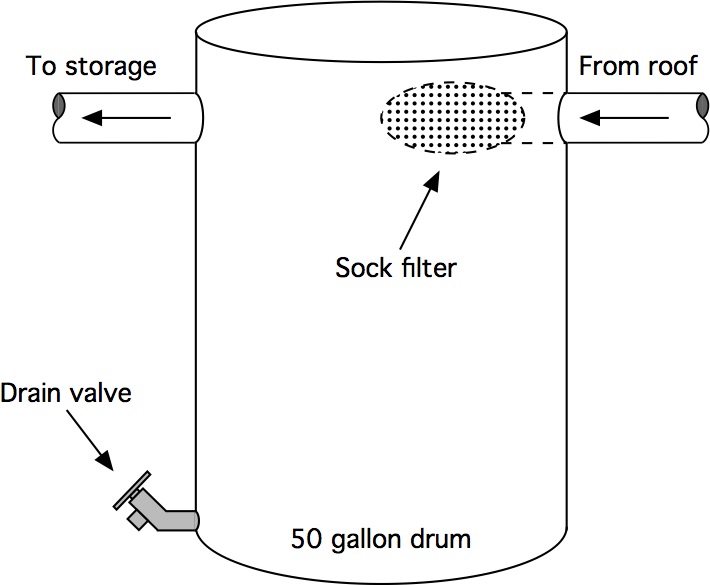 To storage

From roof

Sock filter

Drain valve

50 gallon drum